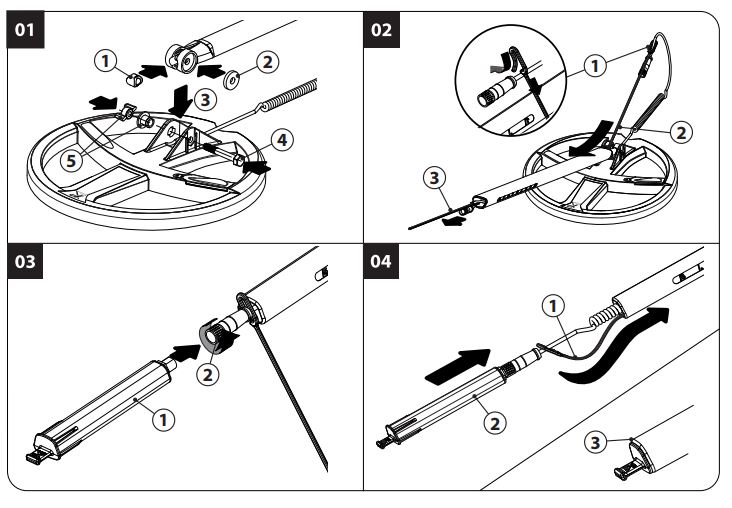 01
1
2
3
4
5

02
1
2
3

03
1
2

04
1
2
3